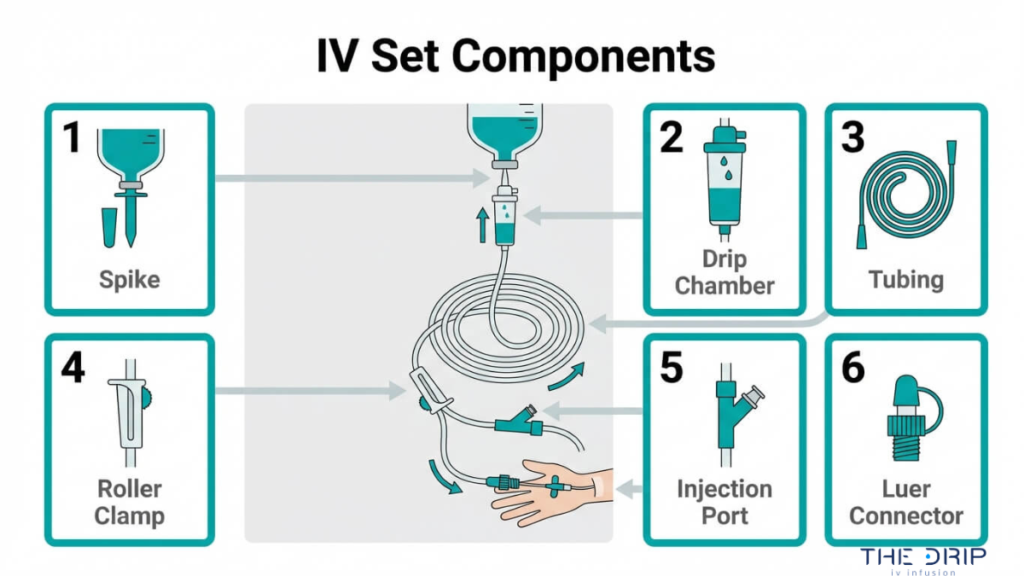 IV Set Components

1
Spike

2
Drip Chamber

3
Tubing

4
Roller Clamp

5
Injection Port

6
Luer Connector

THE DRIP
iv infusion