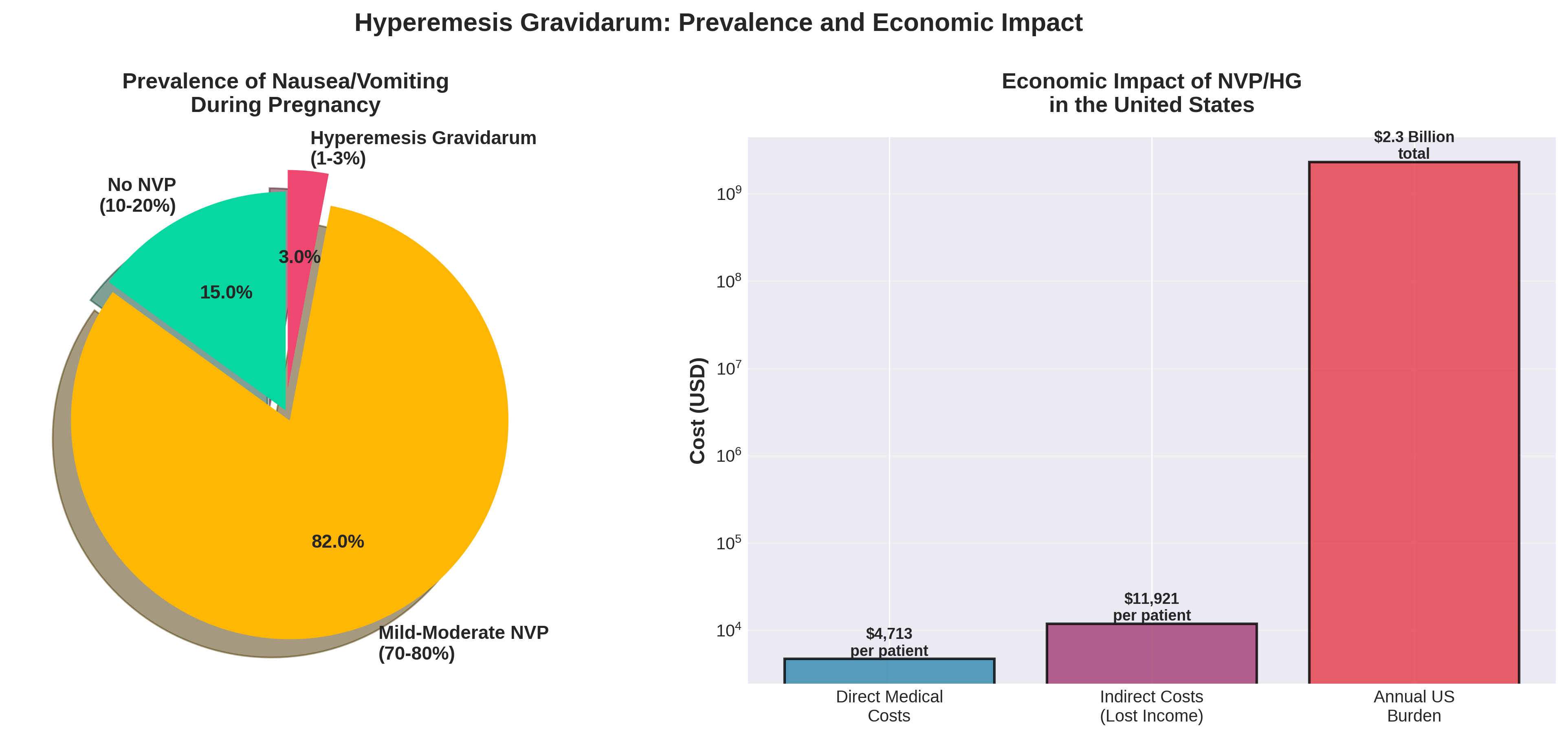 Hyperemesis Gravidarum: Prevalence and Economic Impact

Prevalence of Nausea/Vomiting During Pregnancy

Hyperemesis Gravidarum (1-3%)

No NVP (10-20%)

3.0%

15.0%

82.0%

Mild-Moderate NVP (70-80%)

Economic Impact of NVP/HG in the United States

Cost (USD)

$10^9$

$10^8$

$10^7$

$10^6$

$10^5$

$10^4$

$2.3 Billion total

$11,921 per patient

$4,713 per patient

Direct Medical Costs

Indirect Costs (Lost Income)

Annual US Burden